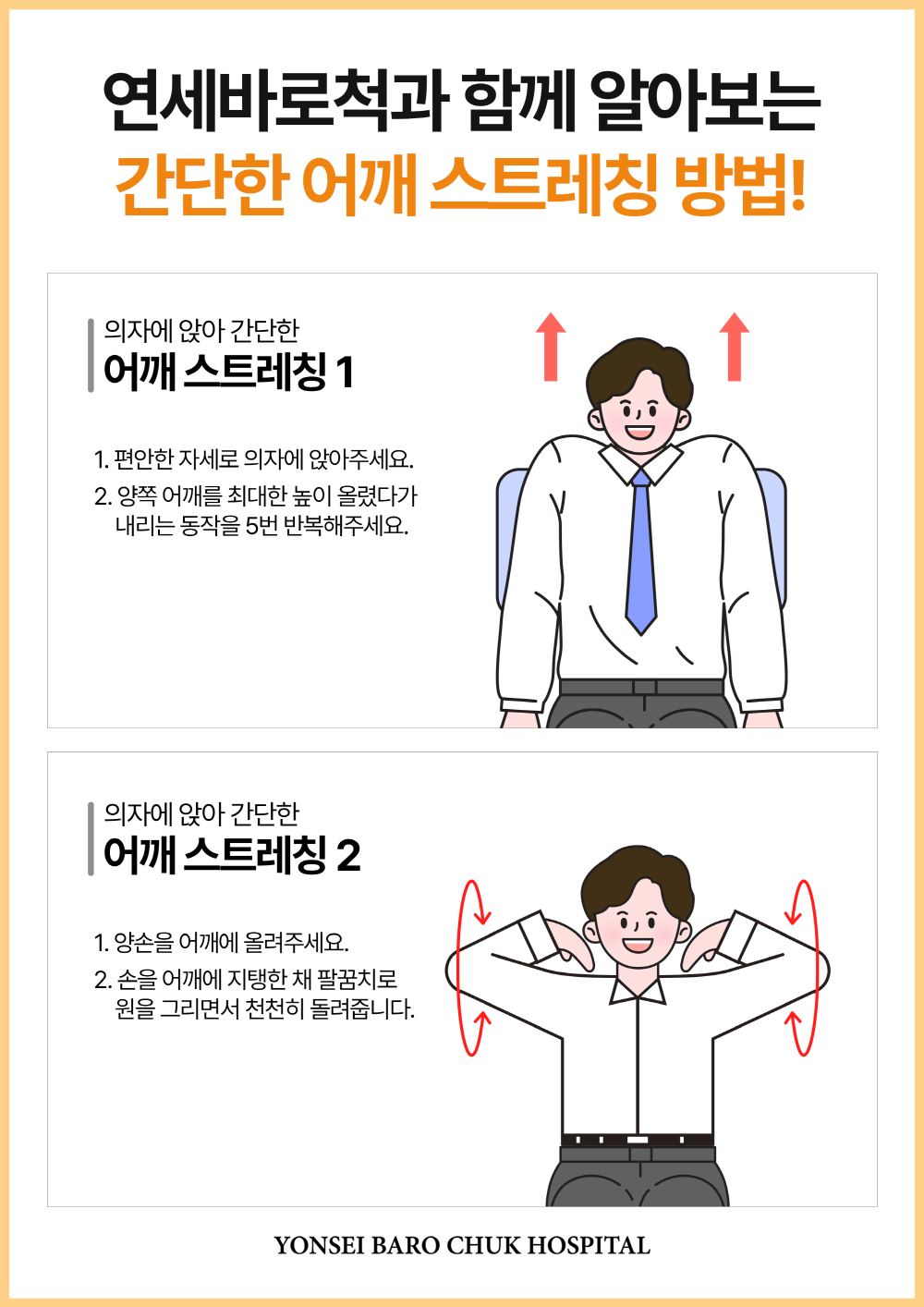 연세바로척과 함께 알아보는
간단한 어깨 스트레칭 방법!

의자에 앉아 간단한
어깨 스트레칭 1

1. 편안한 자세로 의자에 앉아주세요.
2. 양쪽 어깨를 최대한 높이 올렸다가 내리는 동작을 5번 반복해주세요.

의자에 앉아 간단한
어깨 스트레칭 2

1. 양손을 어깨에 올려주세요.
2. 손을 어깨에 지탱한 채 팔꿈치로 원을 그리면서 천천히 돌려줍니다.

YONSEI BARO CHUK HOSPITAL